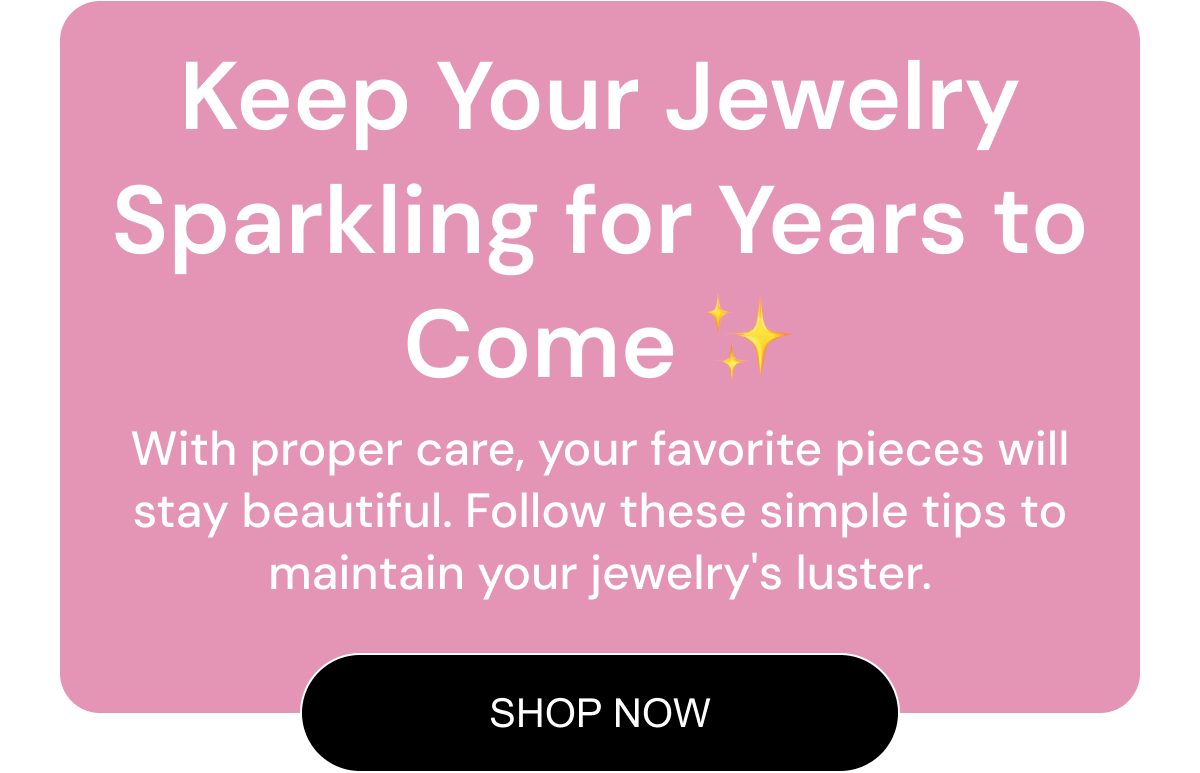 Keep Your Jewelry Sparkling for Years to Come ✨

With proper care, your favorite pieces will stay beautiful. Follow these simple tips to maintain your jewelry's luster.

SHOP NOW