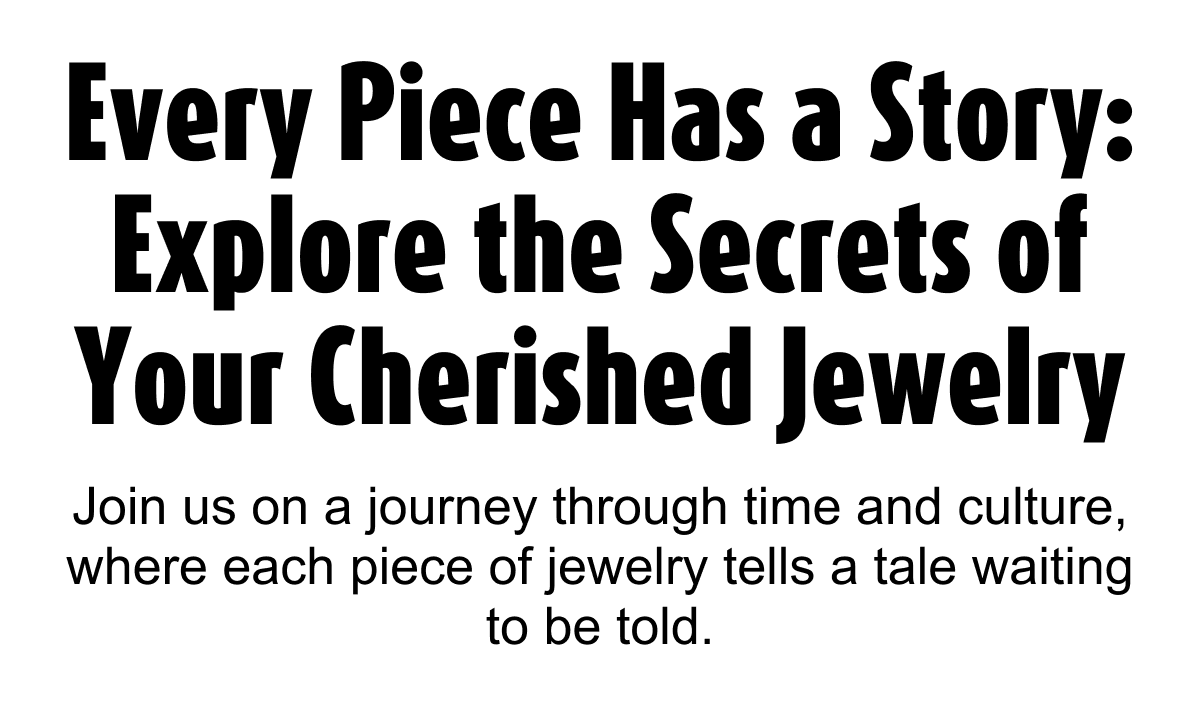 Every Piece Has a Story: Explore the Secrets of Your Cherished Jewelry

Join us on a journey through time and culture, where each piece of jewelry tells a tale waiting to be told.