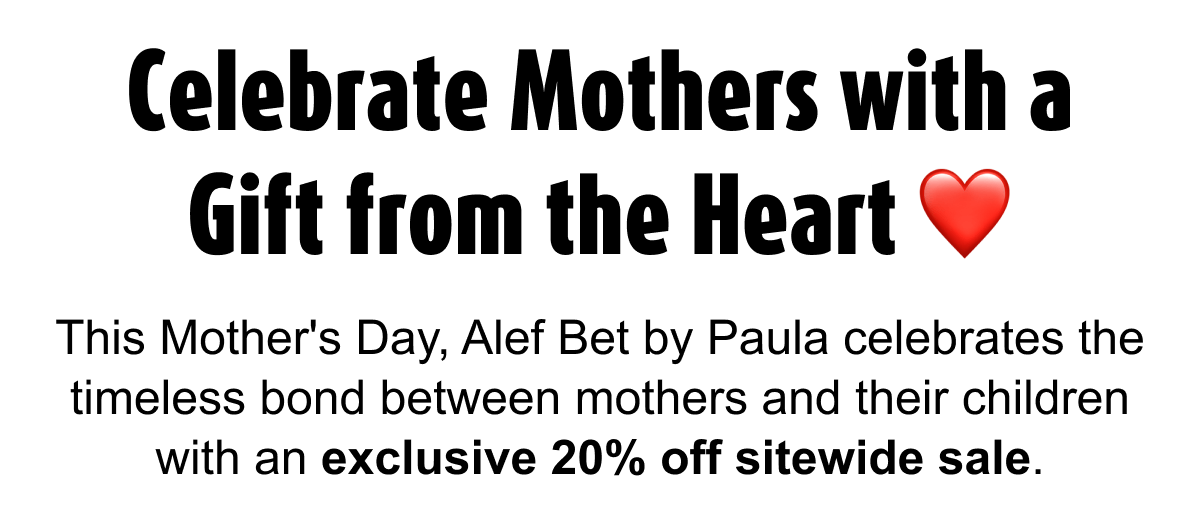 Celebrate Mothers with a Gift from the Heart ❤️

This Mother's Day, Alef Bet by Paula celebrates the timeless bond between mothers and their children with an exclusive 20% off sitewide sale.